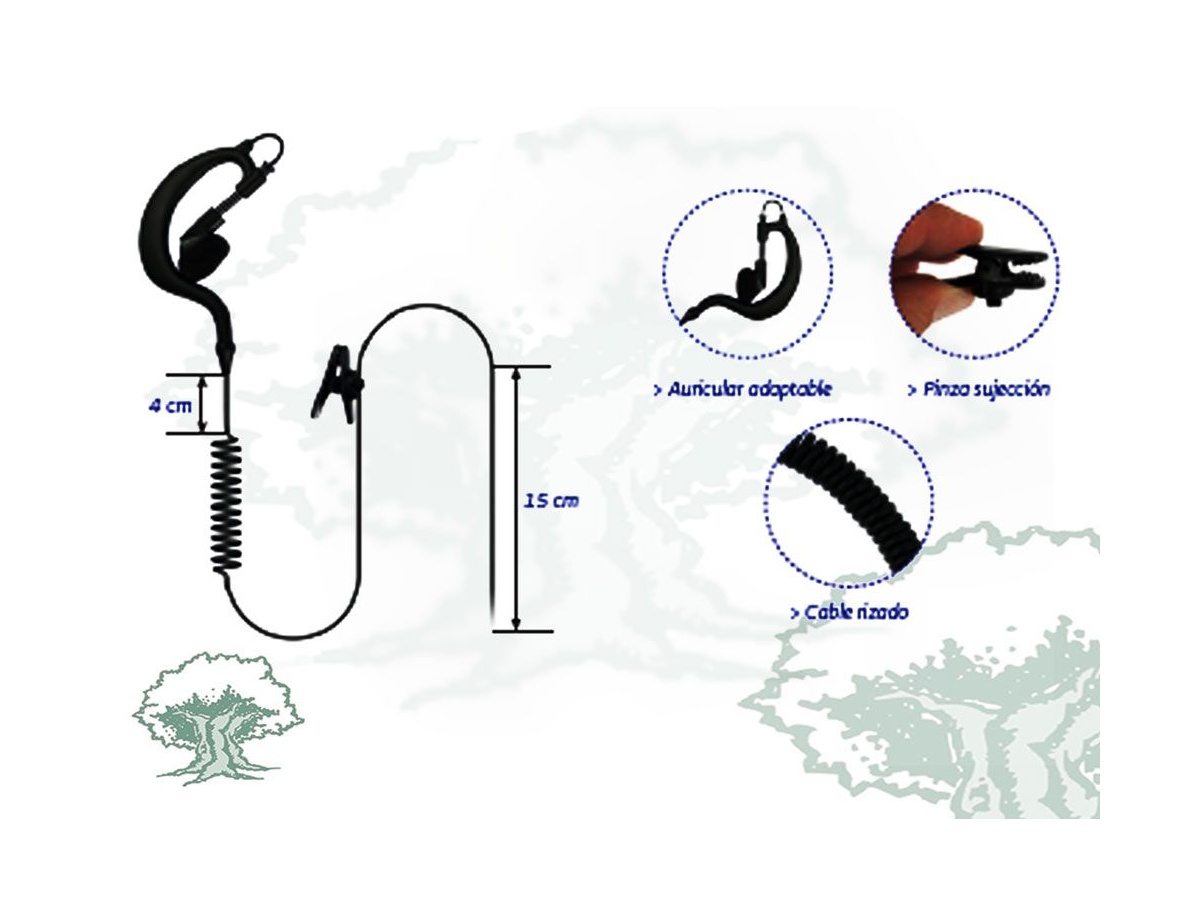 4 cm

15 cm

> Auricular adaptable

> Pinza sujección

> Cable rizado