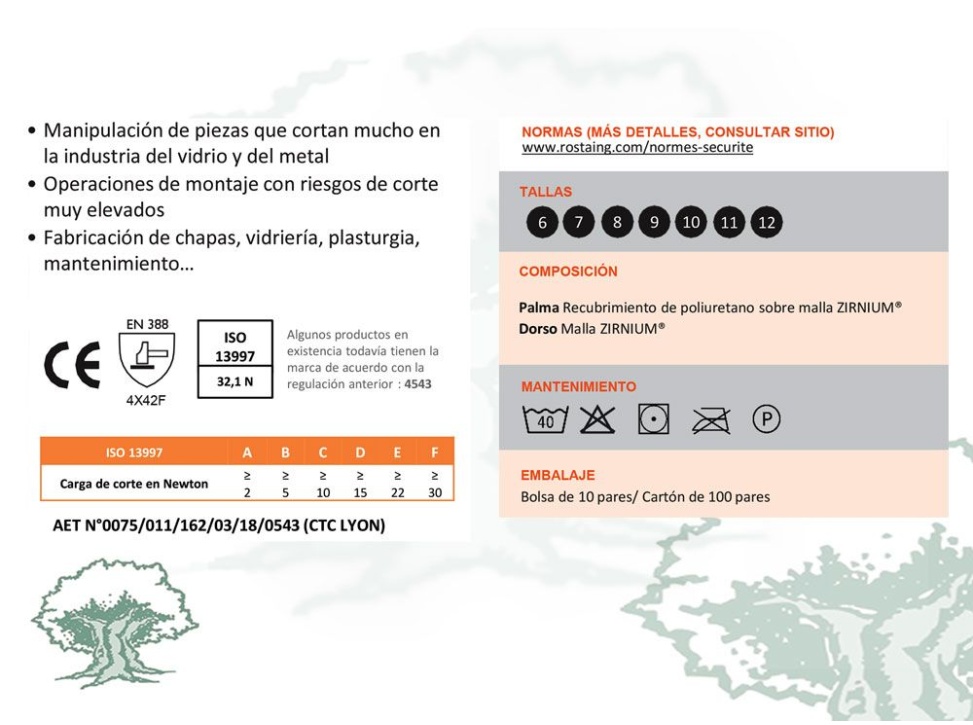 • Manipulación de piezas que cortan mucho en la industria del vidrio y del metal
• Operaciones de montaje con riesgos de corte muy elevados
• Fabricación de chapas, vidriería, plasturgia, mantenimiento…

CE

EN 388
4X42F

ISO 13997
32,1 N

Algunos productos en existencia todavía tienen la marca de acuerdo con la regulación anterior : 4543

| ISO 13997 | A | B | C | D | E | F |
|---|---|---|---|---|---|---|
| Carga de corte en Newton | ≥ 2 | ≥ 5 | ≥ 10 | ≥ 15 | ≥ 22 | ≥ 30 |

AET N°0075/011/162/03/18/0543 (CTC LYON)

NORMAS (MÁS DETALLES, CONSULTAR SITIO)
www.rostaing.com/normes-securite

TALLAS
6 7 8 9 10 11 12

COMPOSICIÓN

Palma Recubrimiento de poliuretano sobre malla ZIRNIUM®
Dorso Malla ZIRNIUM®

MANTENIMIENTO
40 P

EMBALAJE
Bolsa de 10 pares/ Cartón de 100 pares