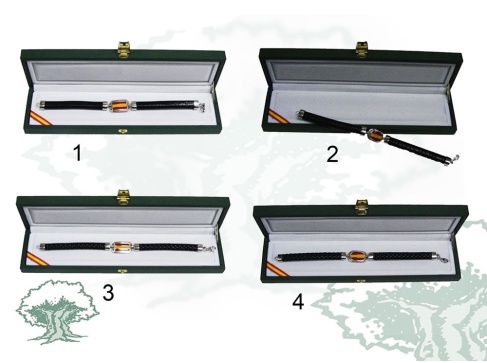 1

2

3

4